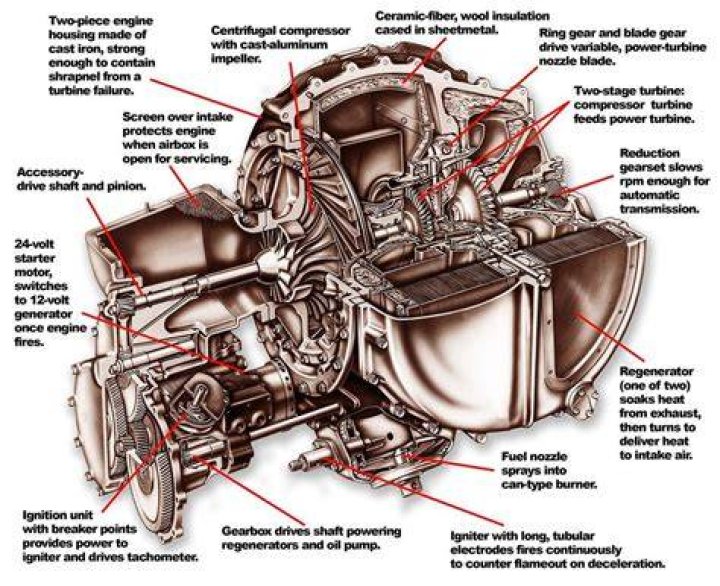 Two-piece engine housing made of cast iron, strong enough to contain shrapnel from a turbine failure.

Centrifugal compressor with cast-aluminum impeller.

Ceramic-fiber, wool insulation cased in sheetmetal.

Ring gear and blade gear drive variable, power-turbine nozzle blade.

Two-stage turbine: compressor turbine feeds power turbine.

Screen over intake protects engine when airbox is open for servicing.

Reduction gearset slows rpm enough for automatic transmission.

Accessory-drive shaft and pinion.

24-volt starter motor, switches to 12-volt generator once engine fires.

Regenerator (one of two) soaks heat from exhaust, then turns to deliver heat to intake air.

Fuel nozzle sprays into can-type burner.

Ignition unit with breaker points provides power to igniter and drives tachometer.

Gearbox drives shaft powering regenerators and oil pump.

Igniter with long, tubular electrodes fires continuously to counter flameout on deceleration.