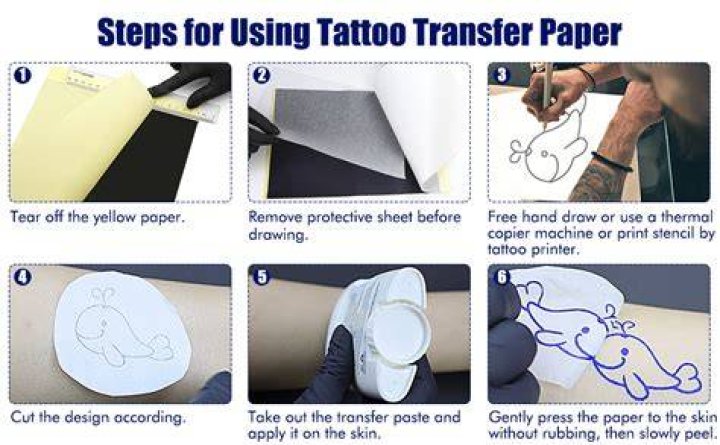 Steps for Using Tattoo Transfer Paper

1
Tear off the yellow paper.

2
Remove protective sheet before drawing.

3
Free hand draw or use a thermal copier machine or print stencil by tattoo printer.

4
Cut the design according.

5
Take out the transfer paste and apply it on the skin.

6
Gently press the paper to the skin without rubbing, then slowly peel.