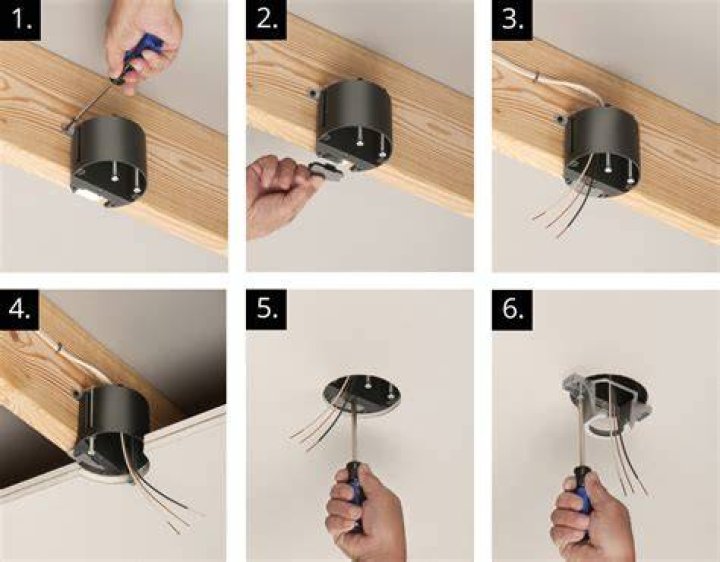 1.

2.

3.

4.

5.

6.