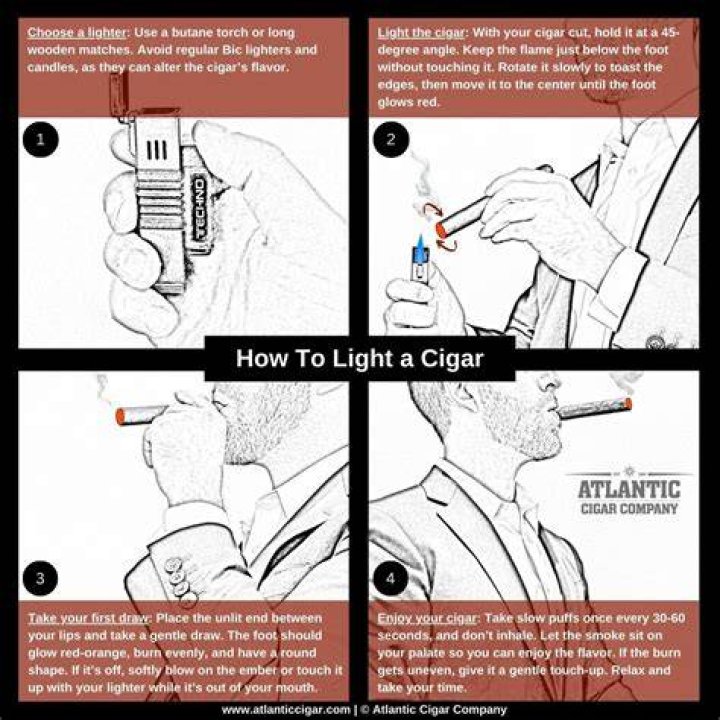 Choose a lighter: Use a butane torch or long wooden matches. Avoid regular Bic lighters and candles, as they can alter the cigar's flavor.

1

TECHNO

Light the cigar: With your cigar cut, hold it at a 45-degree angle. Keep the flame just below the foot without touching it. Rotate it slowly to toast the edges, then move it to the center until the foot glows red.

2

How To Light a Cigar

3

Take your first draw: Place the unlit end between your lips and take a gentle draw. The foot should glow red-orange, burn evenly, and have a round shape. If it's off, softly blow on the ember or touch it up with your lighter while it's out of your mouth.

ATLANTIC
CIGAR COMPANY

4

Enjoy your cigar: Take slow puffs once every 30-60 seconds, and don't inhale. Let the smoke sit on your palate so you can enjoy the flavor. If the burn gets uneven, give it a gentle touch-up. Relax and take your time.

www.atlanticcigar.com | © Atlantic Cigar Company