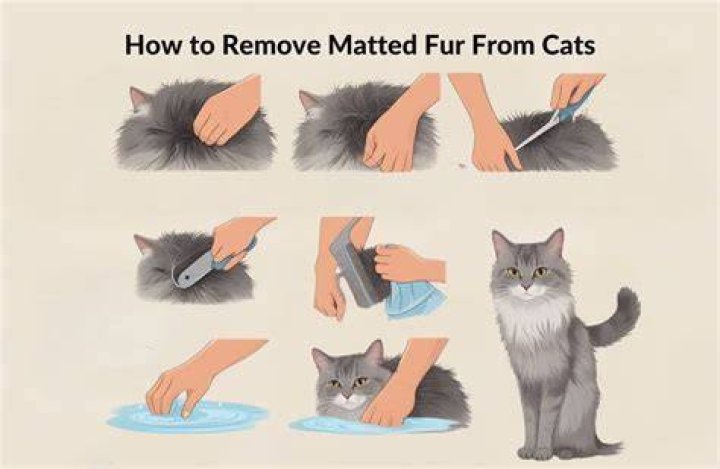 How to Remove Matted Fur From Cats