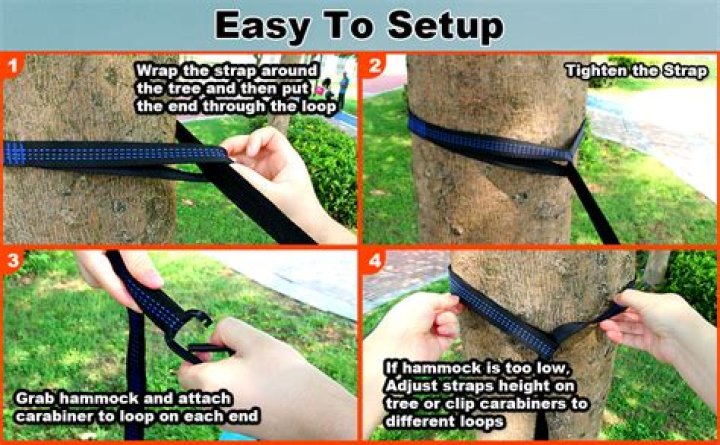 Easy To Setup

1
Wrap the strap around the tree and then put the end through the loop

2
Tighten the Strap

3
Grab hammock and attach carabiner to loop on each end

4
If hammock is too low, Adjust straps height on tree or clip carabiners to different loops